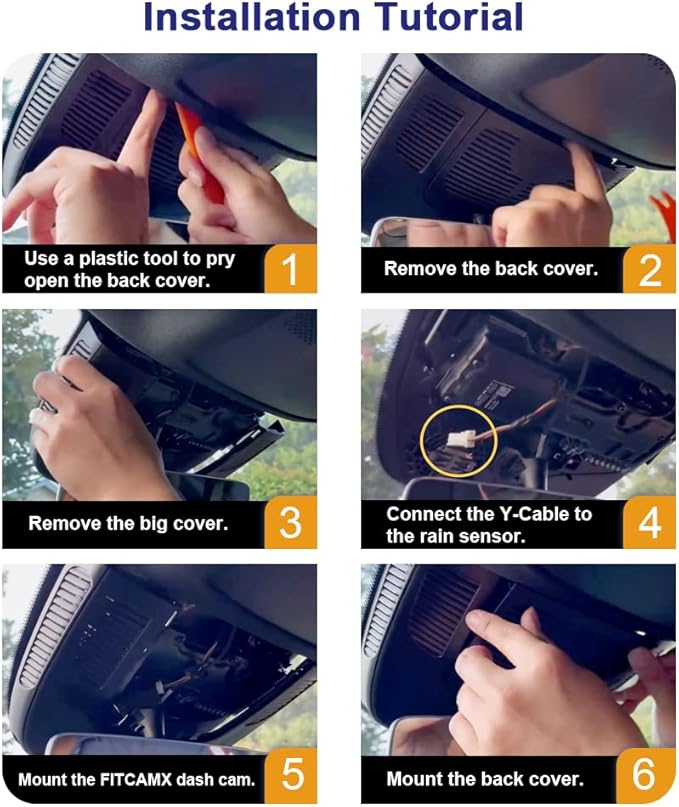 Installation Tutorial

Use a plastic tool to pry open the back cover. 1

Remove the back cover. 2

Remove the big cover. 3

Connect the Y-Cable to the rain sensor. 4

Mount the FITCAMX dash cam. 5

Mount the back cover. 6