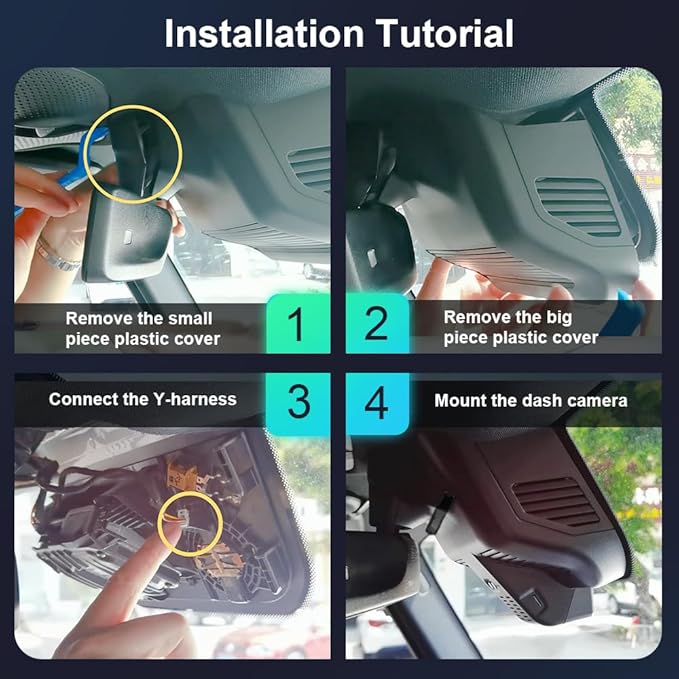 Installation Tutorial

Remove the small piece plastic cover

1

2

Remove the big piece plastic cover

Connect the Y-harness

3

4

Mount the dash camera