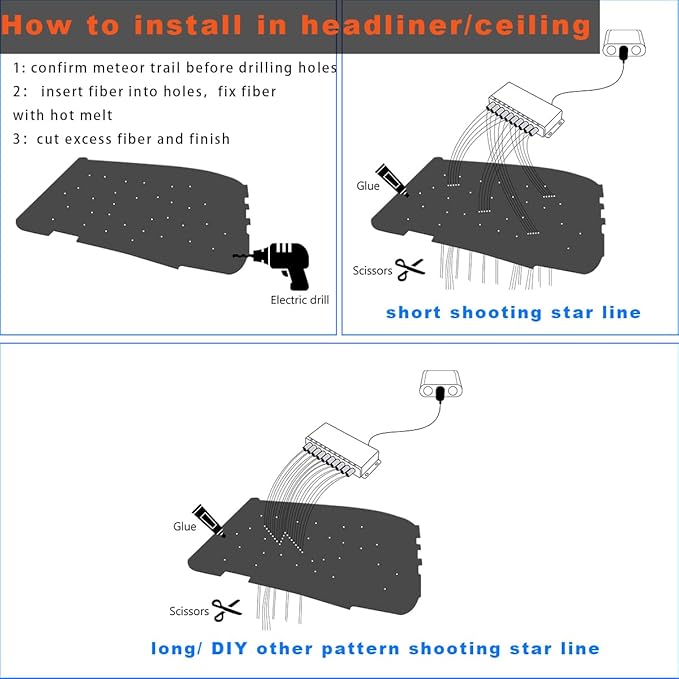 How to install in headliner/ceiling

1: confirm meteor trail before drilling holes
2: insert fiber into holes, fix fiber with hot melt
3: cut excess fiber and finish

Electric drill

Glue

Scissors

short shooting star line

Glue

Scissors

long/ DIY other pattern shooting star line