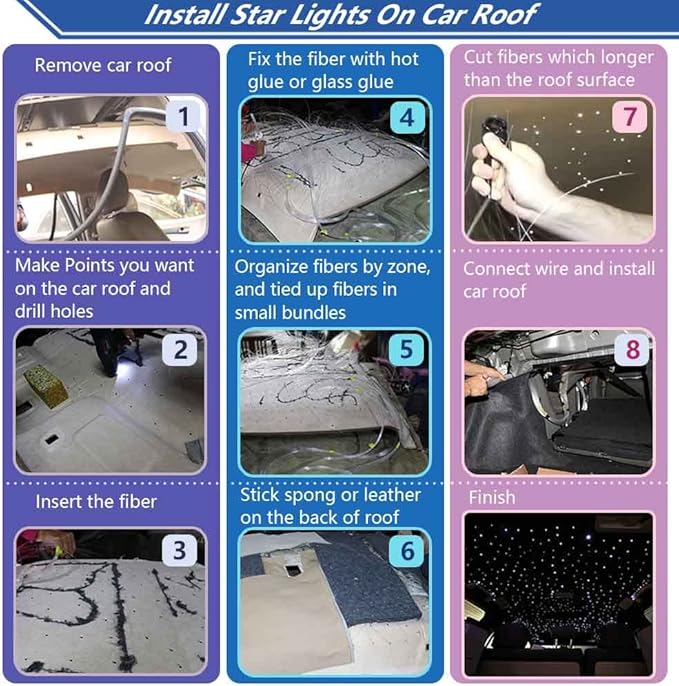 Install Star Lights On Car Roof

Remove car roof

1

Make Points you want on the car roof and drill holes

2

Insert the fiber

3

Fix the fiber with hot glue or glass glue

4

Organize fibers by zone, and tied up fibers in small bundles

5

Stick spong or leather on the back of roof

6

Cut fibers which longer than the roof surface

7

Connect wire and install car roof

8

Finish