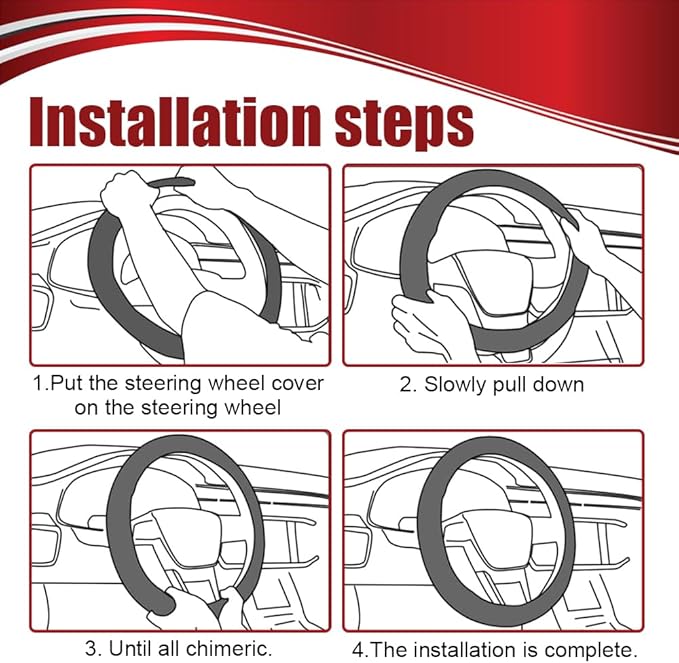 Installation steps

1.Put the steering wheel cover on the steering wheel

2. Slowly pull down

3. Until all chimeric.

4.The installation is complete.